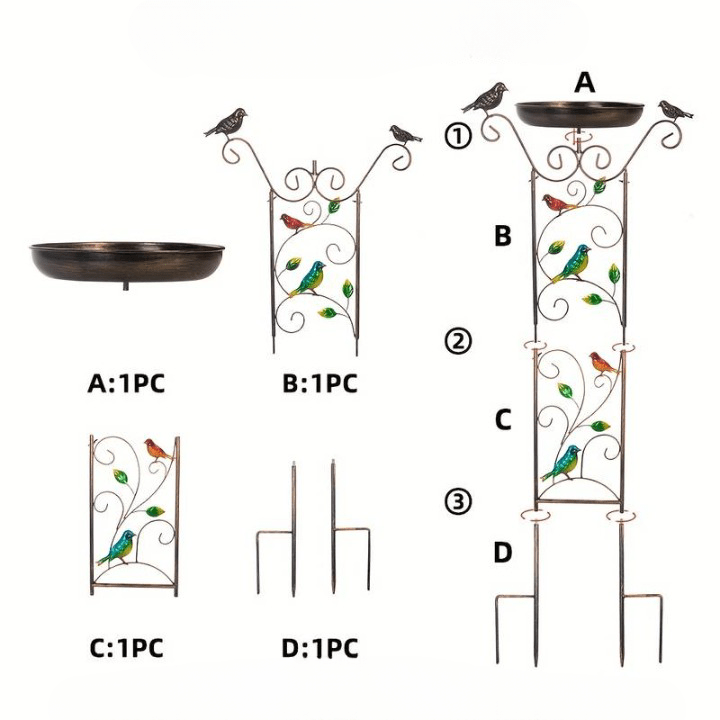 A:1PC

B:1PC

C:1PC

D:1PC

A

①

B

②

C

③

D